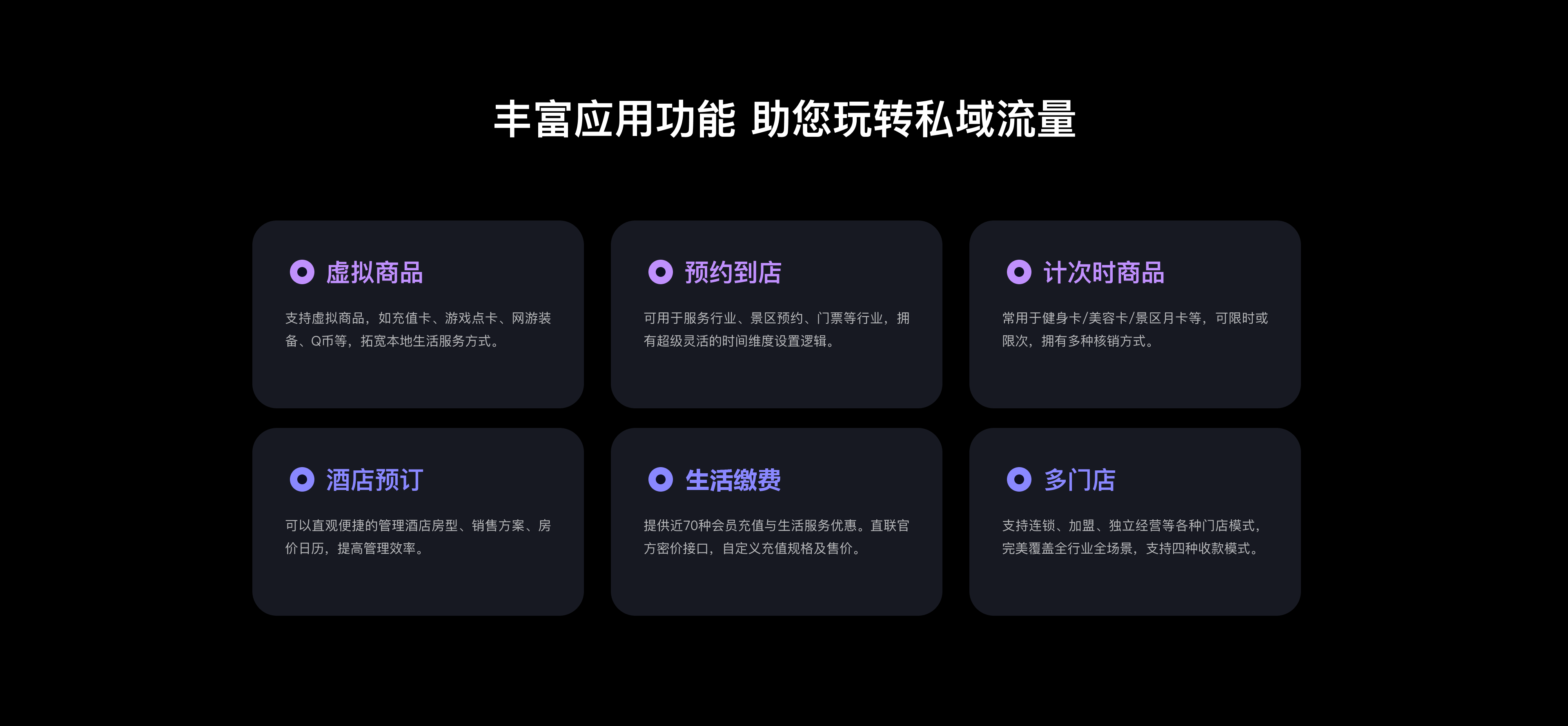 丰富应用功能 助您玩转私域流量

虚拟商品

支持虚拟商品，如充值卡、游戏点卡、网游装备、Q币等，拓宽本地生活服务方式。

预约到店

可用于服务行业、景区预约、门票等行业，拥有超级灵活的时间维度设置逻辑。

计次时商品

常用于健身卡/美容卡/景区月卡等，可限时或限次，拥有多种核销方式。

酒店预订

可以直观便捷的管理酒店房型、销售方案、房价日历，提高管理效率。

生活缴费

提供近70种会员充值与生活服务优惠。直联官方密价接口，自定义充值规格及售价。

多门店

支持连锁、加盟、独立经营等各种门店模式，完美覆盖全行业全场景，支持四种收款模式。